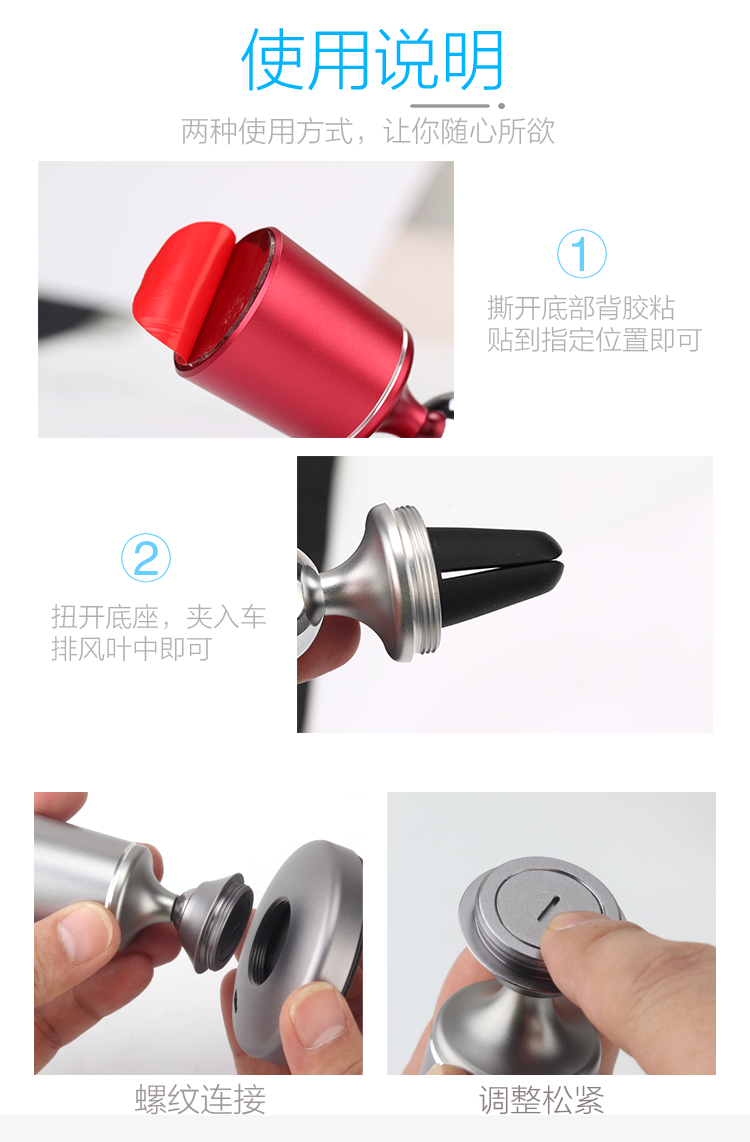 使用说明

两种使用方式，让你随心所欲

①
撕开底部背胶粘贴到指定位置即可

②
扭开底座，夹入车排风叶中即可

螺纹连接

调整松紧